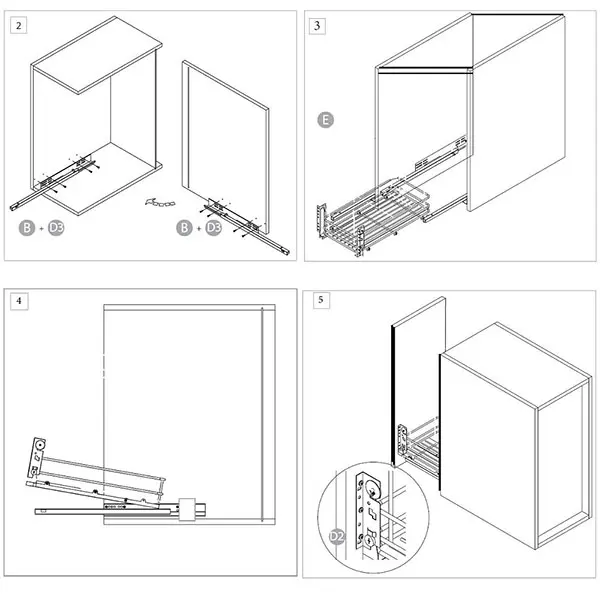 2

B + D3

B + D3

3

E

4

5

D2