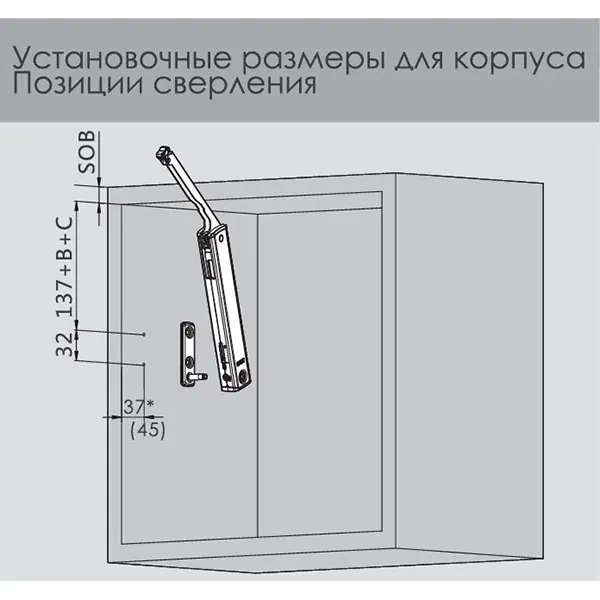 Установочные размеры для корпуса
Позиции сверления

SOB

137+B+C

32

37*
(45)