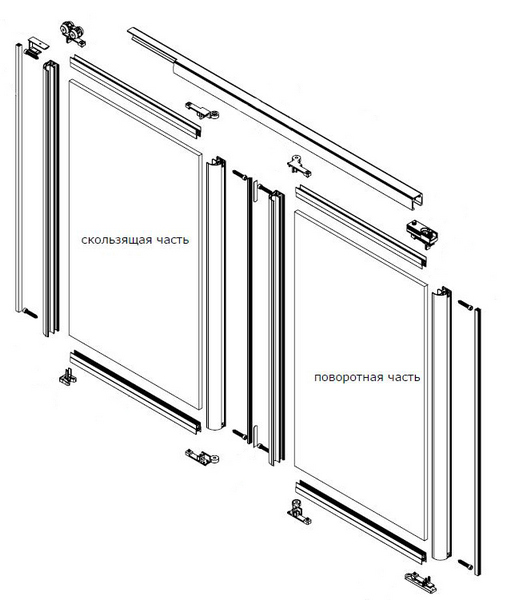 скользящая часть

поворотная часть