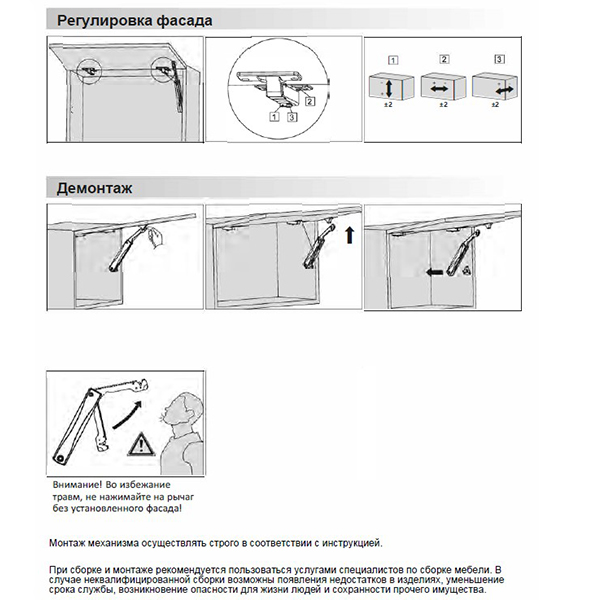 Регулировка фасада

1

3

2

1

2

3

±2

±2

±2

Демонтаж

Внимание! Во избежание травм, не нажимайте на рычаг без установленного фасада!

Монтаж механизма осуществлять строго в соответствии с инструкцией.

При сборке и монтаже рекомендуется пользоваться услугами специалистов по сборке мебели. В случае неквалифицированной сборки возможны появления недостатков в изделиях, уменьшение срока службы, возникновение опасности для жизни людей и сохранности прочего имущества.