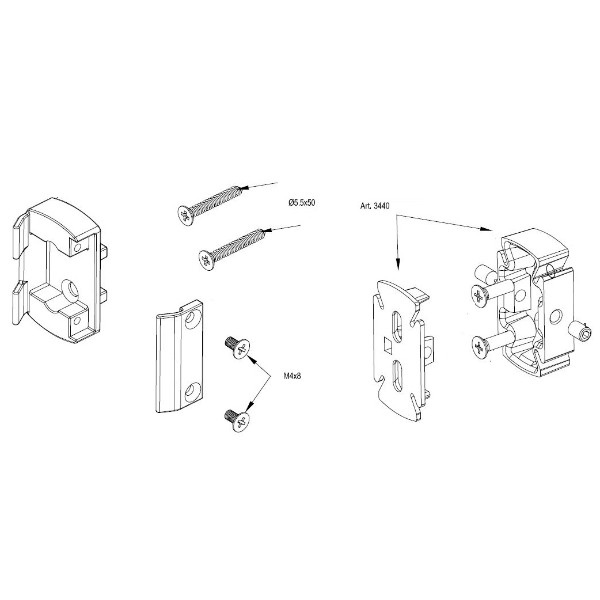 Ø5.5x50

Art. 3440

M4x8