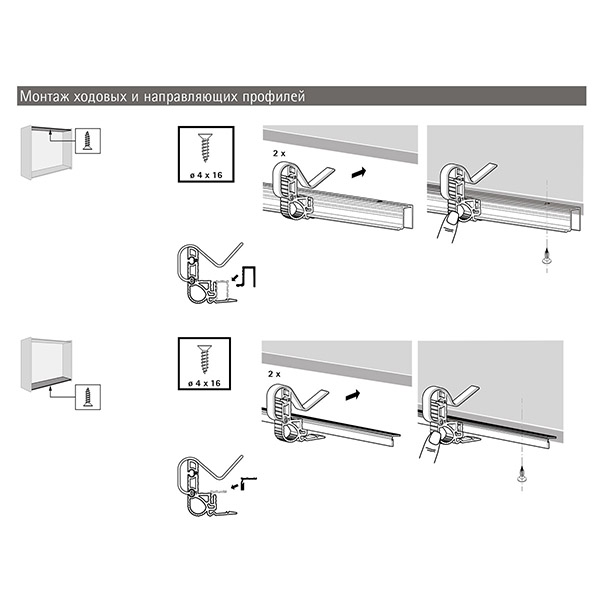 Монтаж ходовых и направляющих профилей

ø 4 x 16

2 x

ø 4 x 16

2 x